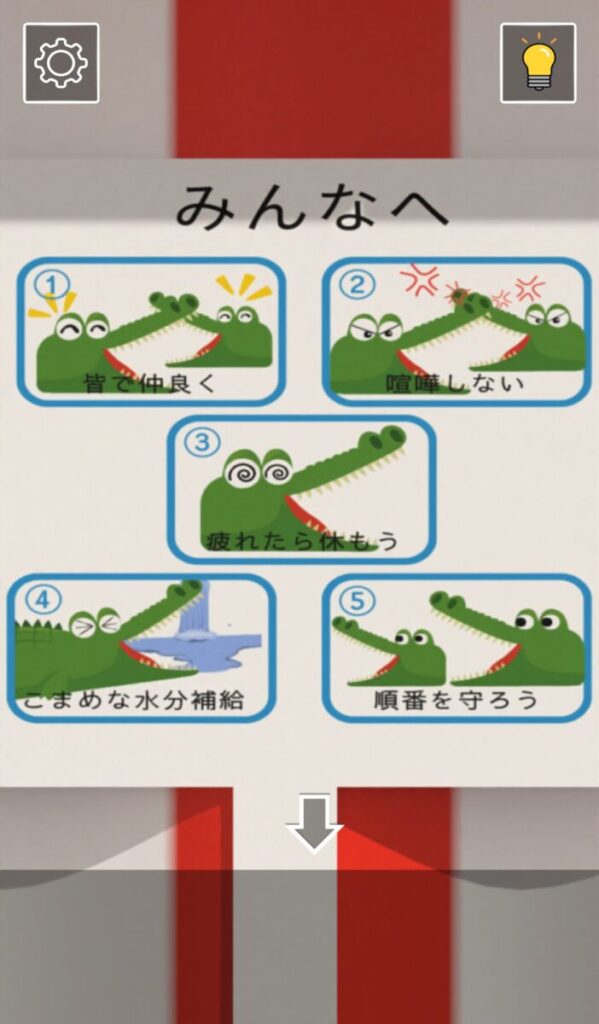 みんなへ

①
皆で仲良く

②
喧嘩しない

③
疲れたら休もう

④
こまめな水分補給

⑤
順番を守ろう